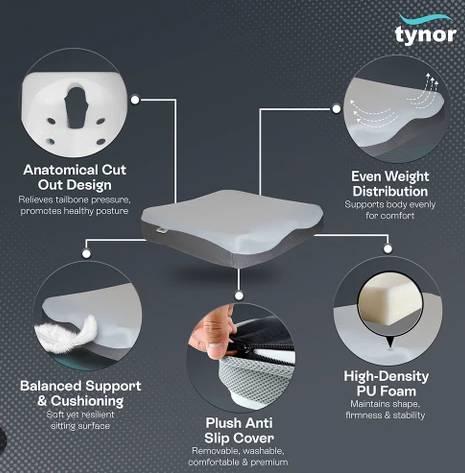 tynor

Anatomical Cut Out Design
Relieves tailbone pressure, promotes healthy posture

Even Weight Distribution
Supports body evenly for comfort

Balanced Support & Cushioning
Soft yet resilient sitting surface

Plush Anti Slip Cover
Removable, washable, comfortable & premium

High-Density PU Foam
Maintains shape, firmness & stability